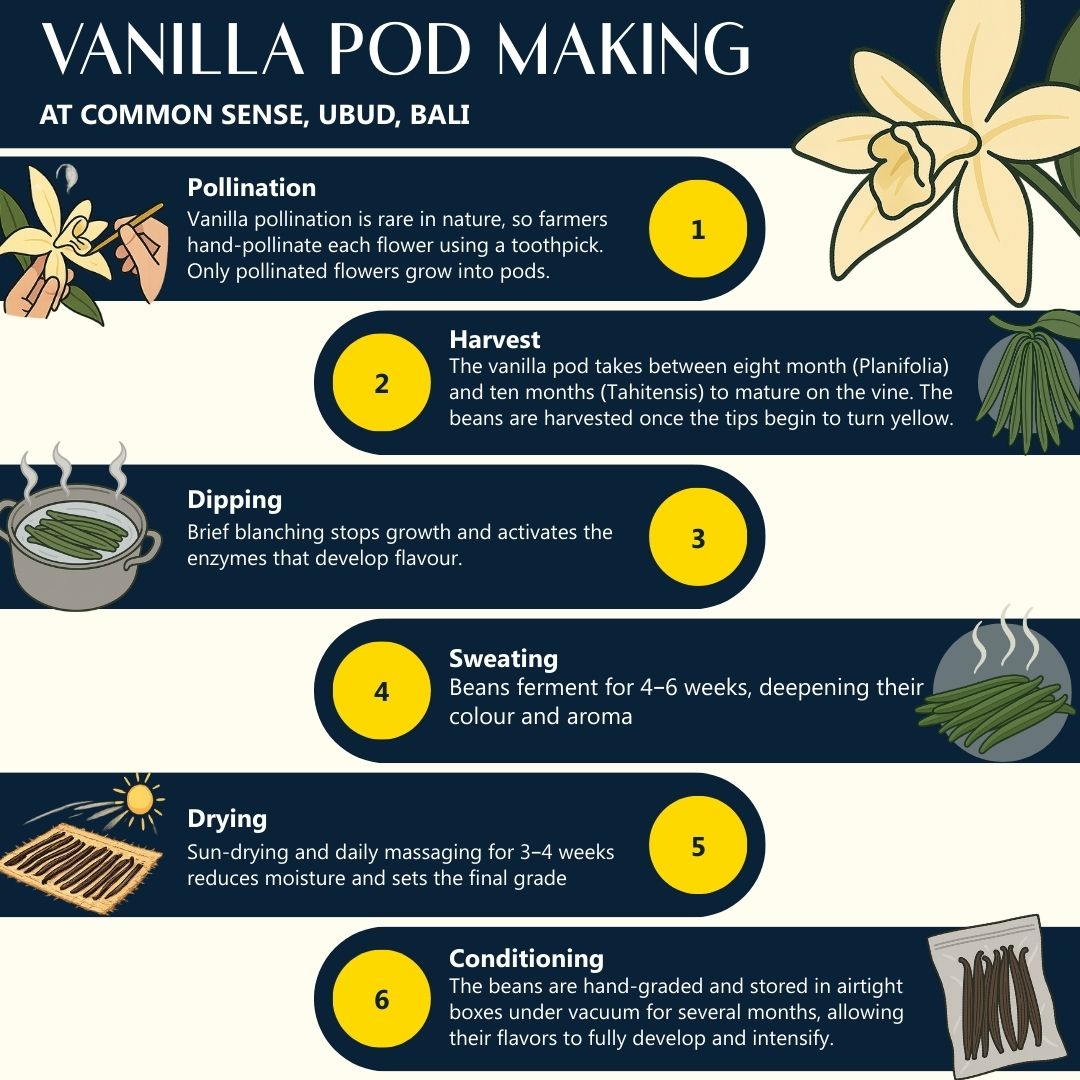 VANILLA POD MAKING

AT COMMON SENSE, UBUD, BALI

Pollination
Vanilla pollination is rare in nature, so farmers hand-pollinate each flower using a toothpick. Only pollinated flowers grow into pods.

1

2

Harvest
The vanilla pod takes between eight month (Planifolia) and ten months (Tahitensis) to mature on the vine. The beans are harvested once the tips begin to turn yellow.

Dipping
Brief blanching stops growth and activates the enzymes that develop flavour.

3

4

Sweating
Beans ferment for 4–6 weeks, deepening their colour and aroma

Drying
Sun-drying and daily massaging for 3–4 weeks reduces moisture and sets the final grade

5

6

Conditioning
The beans are hand-graded and stored in airtight boxes under vacuum for several months, allowing their flavors to fully develop and intensify.